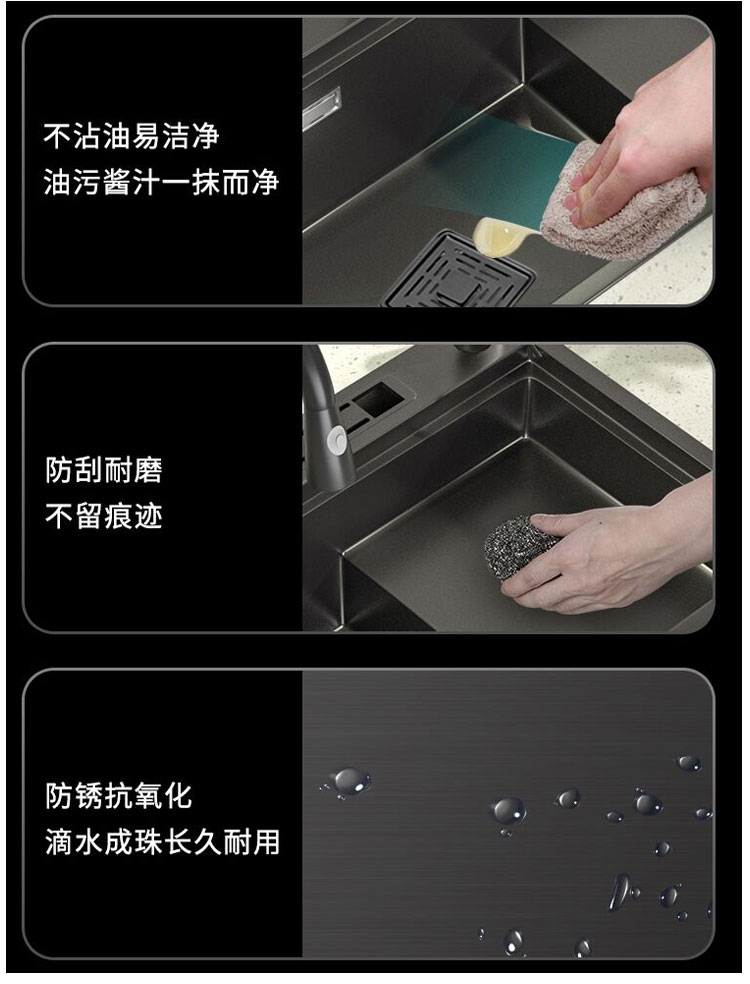 不沾油易洁净
油污酱汁一抹而净

防刮耐磨
不留痕迹

防锈抗氧化
滴水成珠长久耐用